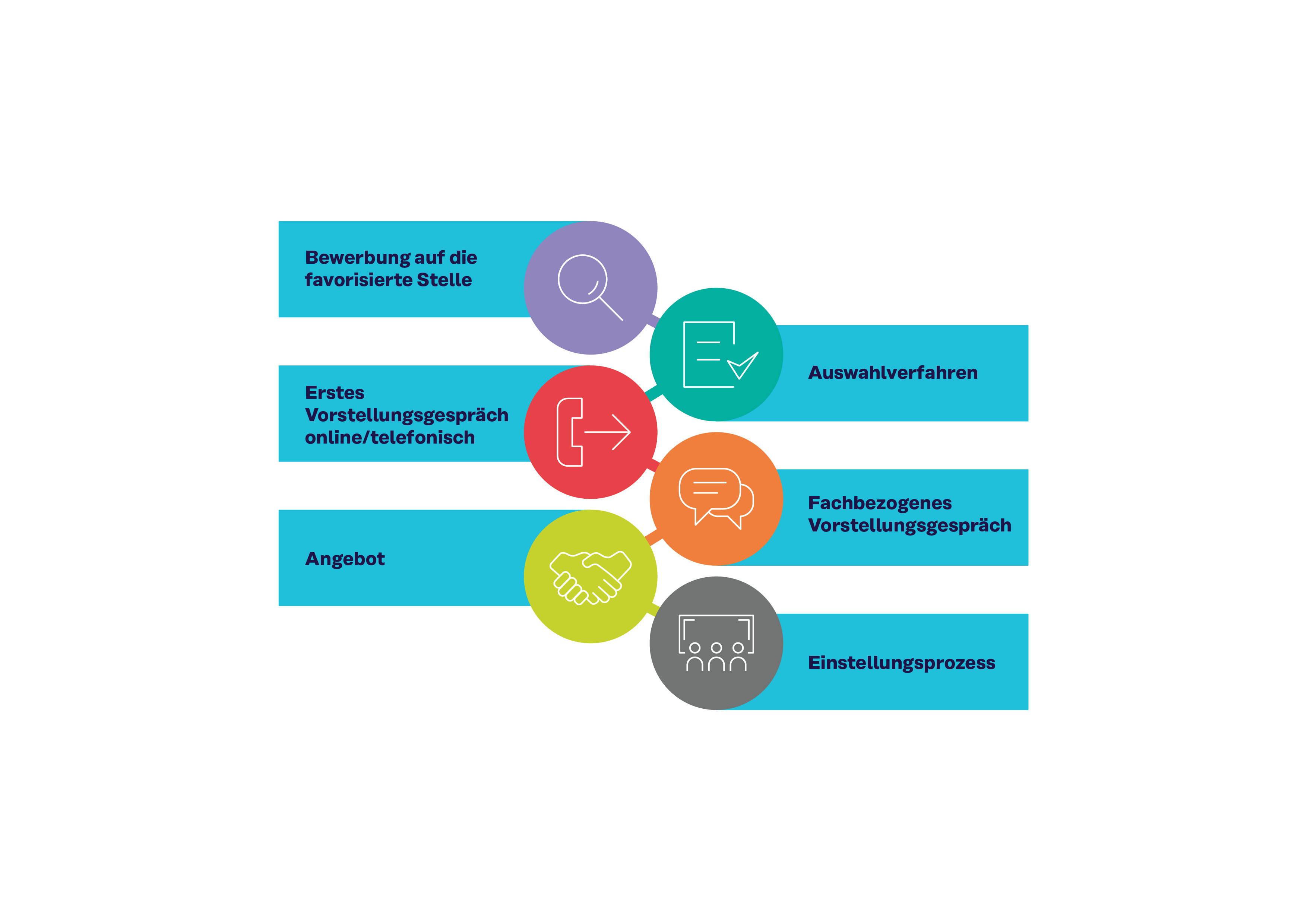 Bewerbung auf die favorisierte Stelle

Auswahlverfahren

Erstes Vorstellungsgespräch online/telefonisch

Fachbezogenes Vorstellungsgespräch

Angebot

Einstellungsprozess